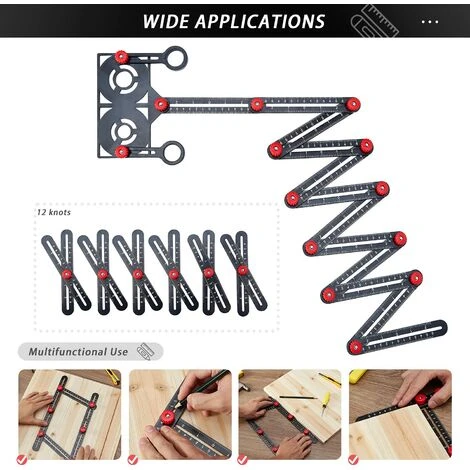 WIDE APPLICATIONS

12 knots

Multifunctional Use