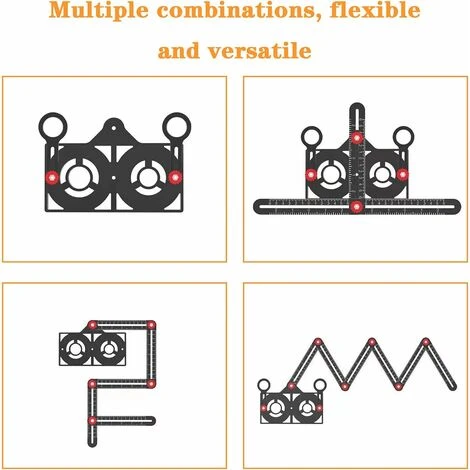 Multiple combinations, flexible and versatile