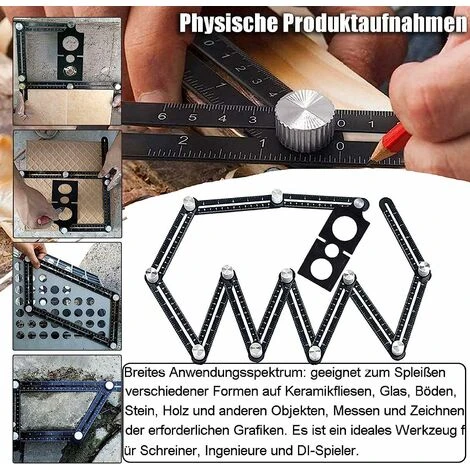 Physische Produktaufnahmen

0 1 2 3 4
6 5 4 3 0 1
2 1 0

Breites Anwendungsspektrum: geeignet zum Spleißen verschiedener Formen auf Keramikfliesen, Glas, Böden, Stein, Holz und anderen Objekten, Messen und Zeichnen der erforderlichen Grafiken. Es ist ein ideales Werkzeug f ür Schreiner, Ingenieure und DI-Spieler.