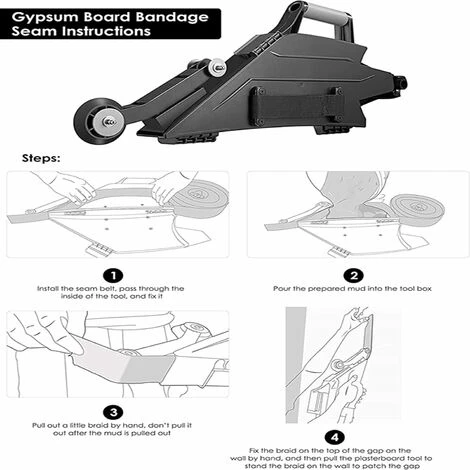 Gypsum Board Bandage Seam Instructions

Steps:

1
Install the seam belt, pass through the inside of the tool, and fix it

2
Pour the prepared mud into the tool box

3
Pull out a little braid by hand, don't pull it out after the mud is pulled out

4
Fix the braid on the top of the gap on the wall by hand, and then pull the plasterboard tool to stand the braid on the wall to patch the gap