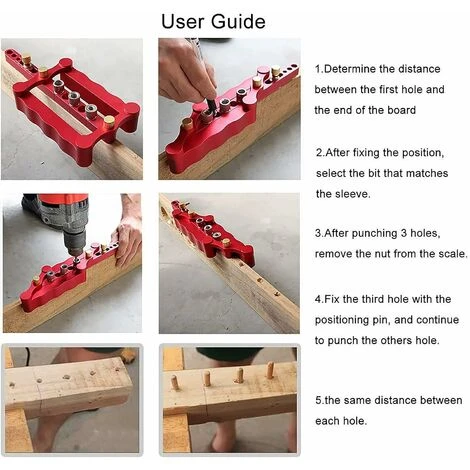 User Guide

1.Determine the distance between the first hole and the end of the board

2.After fixing the position, select the bit that matches the sleeve.

3.After punching 3 holes, remove the nut from the scale.

4.Fix the third hole with the positioning pin, and continue to punch the others hole.

5.the same distance between each hole.