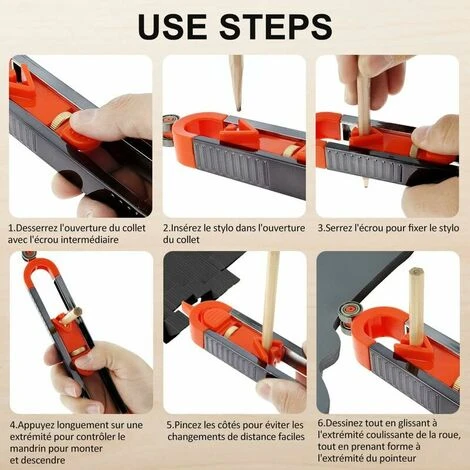 USE STEPS

1.Desserrez l'ouverture du collet avec l'écrou intermédiaire

2.Insérez le stylo dans l'ouverture du collet

3.Serrez l'écrou pour fixer le stylo

4.Appuyez longuement sur une extrémité pour contrôler le mandrin pour monter et descendre

5.Pincez les côtés pour éviter les changements de distance faciles

6.Dessinez tout en glissant à l'extrémité coulissante de la roue, tout en prenant forme à l'extrémité du pointeur