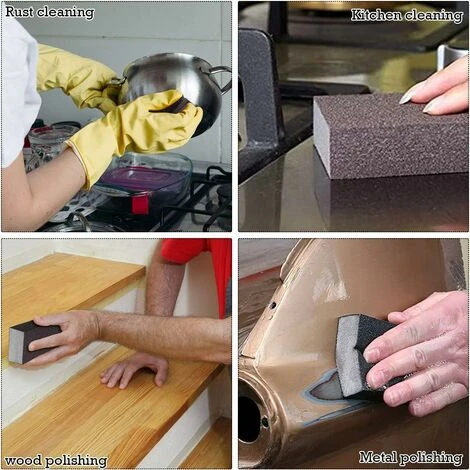 Rust cleaning

Kitchen cleaning

wood polishing

Metal polishing