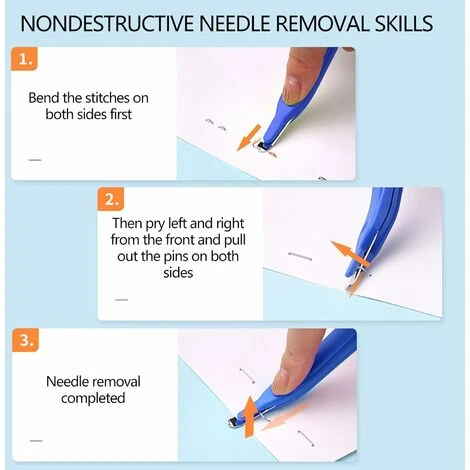 NONDESTRUCTIVE NEEDLE REMOVAL SKILLS

1.

Bend the stitches on both sides first

2.

Then pry left and right from the front and pull out the pins on both sides

3.

Needle removal completed