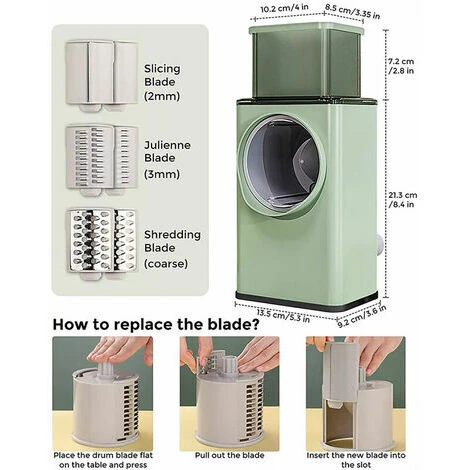 Slicing Blade (2mm)

Julienne Blade (3mm)

Shredding Blade (coarse)

10.2 cm/4 in

8.5 cm/3.35 in

7.2 cm /2.8 in

21.3 cm /8.4 in

13.5 cm/5.3 in

9.2 cm/3.6 in

How to replace the blade?

Place the drum blade flat on the table and press

Pull out the blade

Insert the new blade into the slot