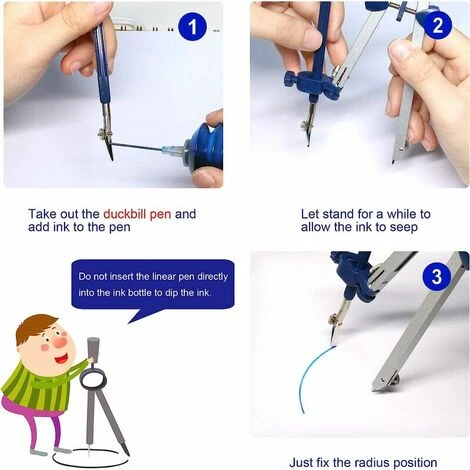 1

2

Take out the duckbill pen and add ink to the pen

Let stand for a while to allow the ink to seep

Do not insert the linear pen directly into the ink bottle to dip the ink.

3

Just fix the radius position