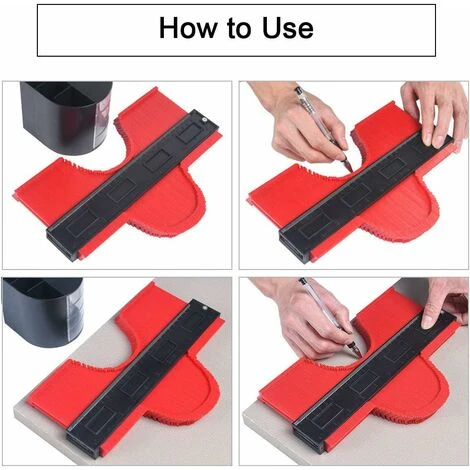 How to Use