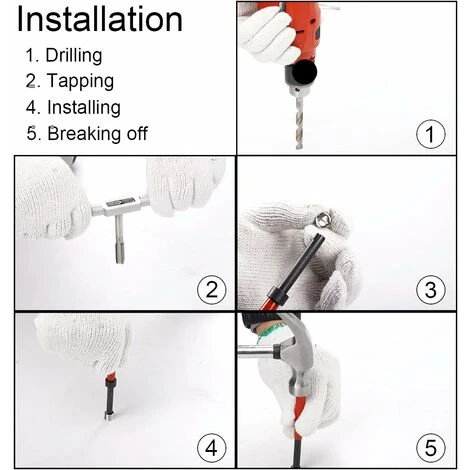 Installation

1. Drilling
2. Tapping
4. Installing
5. Breaking off

1

2

3

4

5