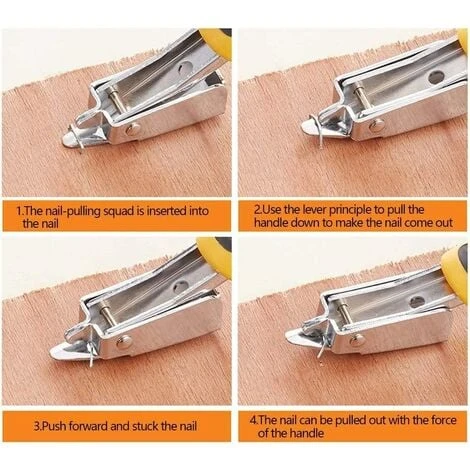 1.The nail-pulling squad is inserted into the nail

2.Use the lever principle to pull the handle down to make the nail come out

3.Push forward and stuck the nail

4.The nail can be pulled out with the force of the handle