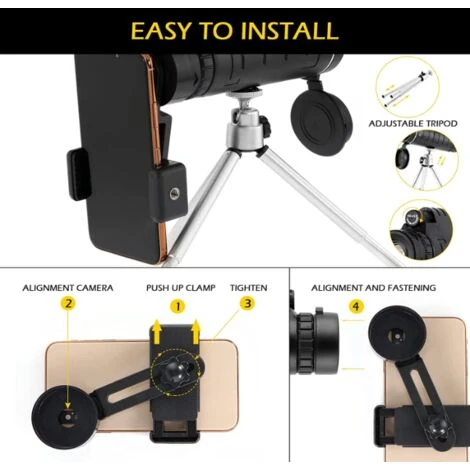 EASY TO INSTALL

ADJUSTABLE TRIPOD

ALIGNMENT CAMERA
2

PUSH UP CLAMP
1

TIGHTEN
3

ALIGNMENT AND FASTENING
4