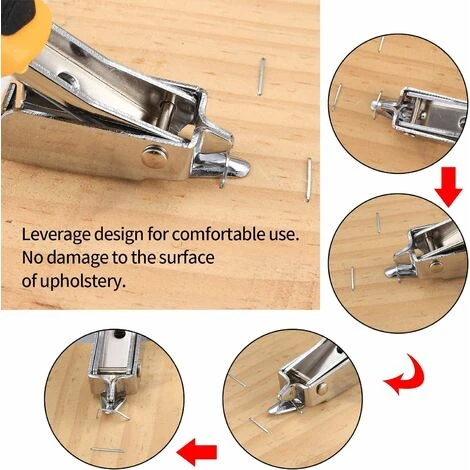 Leverage design for comfortable use.
No damage to the surface
of upholstery.