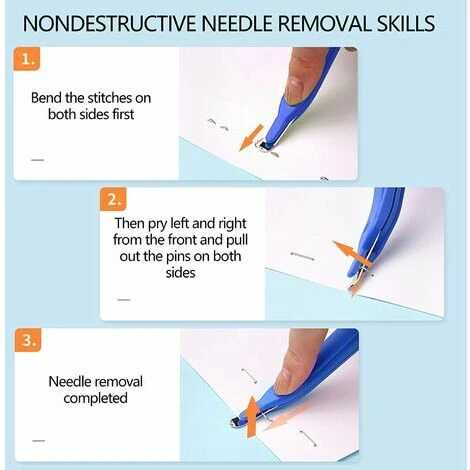 NONDESTRUCTIVE NEEDLE REMOVAL SKILLS

1.

Bend the stitches on both sides first

2.

Then pry left and right from the front and pull out the pins on both sides

3.

Needle removal completed