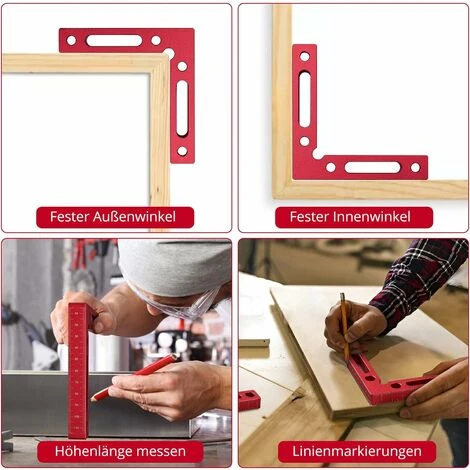 Fester Außenwinkel

Fester Innenwinkel

Höhenlänge messen

Linienmarkierungen