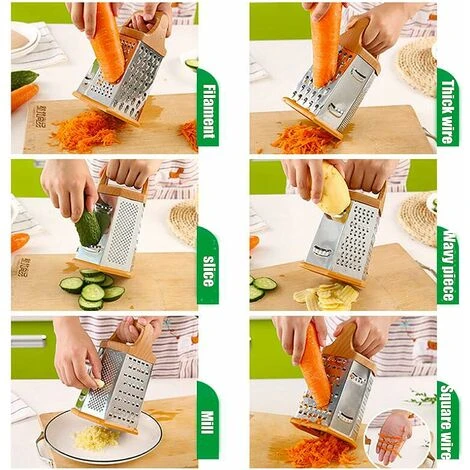 Filament

Thick wire

slice

Wavy piece

Mill

Square wire