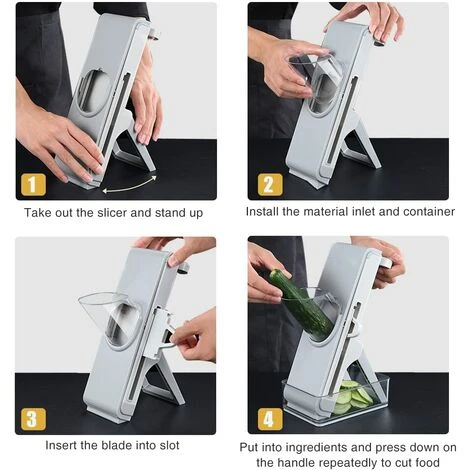 1
Take out the slicer and stand up

2
Install the material inlet and container

3
Insert the blade into slot

4
Put into ingredients and press down on the handle repeatedly to cut food