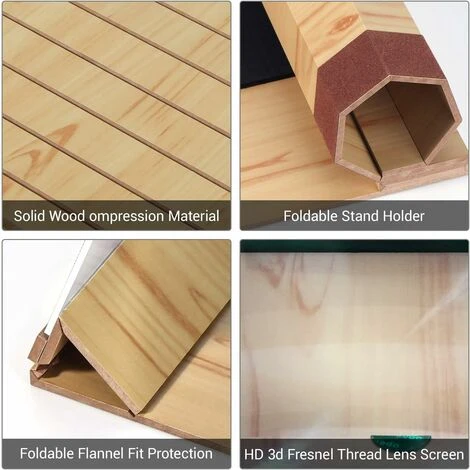 Solid Wood ompression Material

Foldable Stand Holder

Foldable Flannel Fit Protection

HD 3d Fresnel Thread Lens Screen